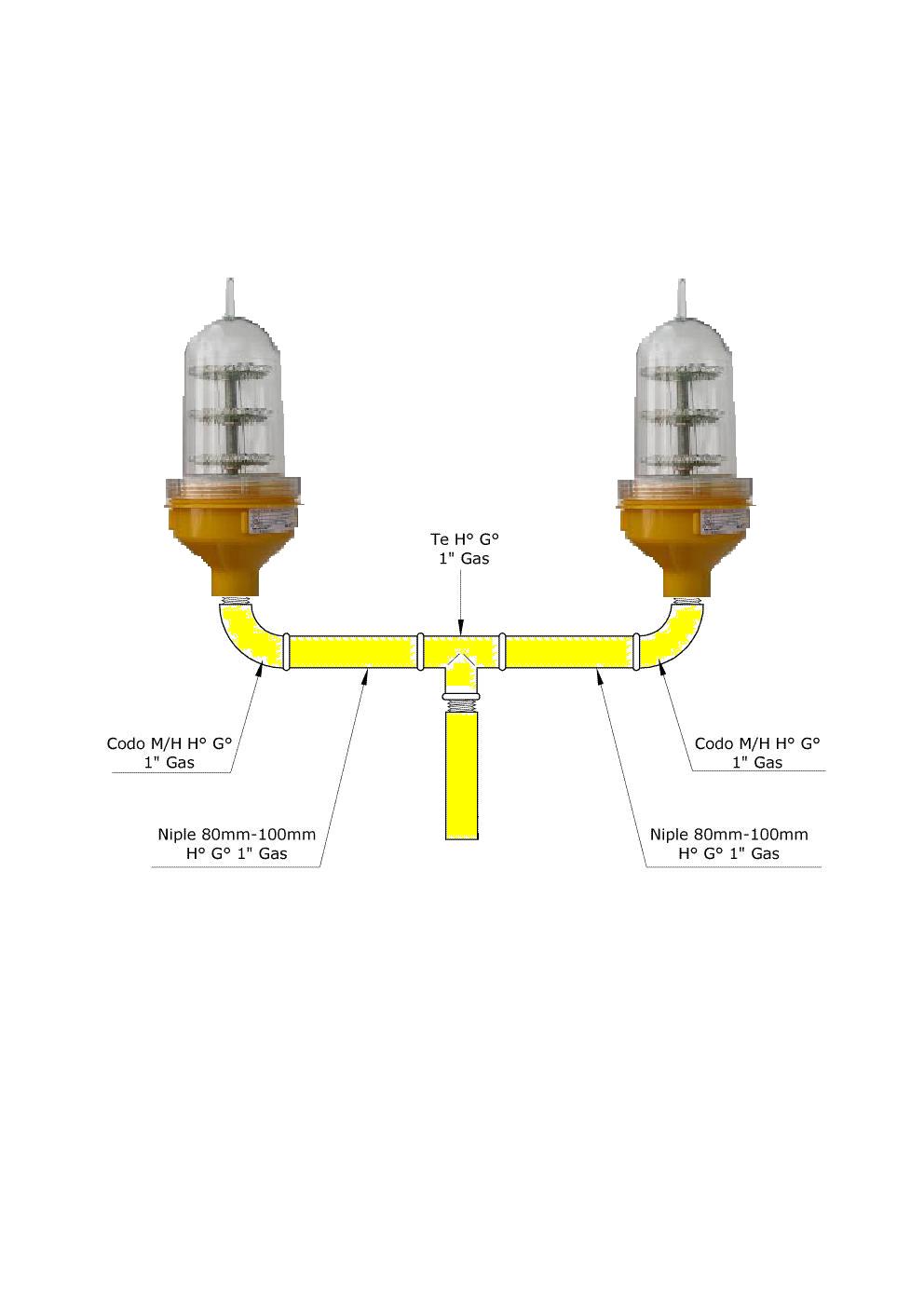 Te H° G°
1" Gas

Codo M/H H° G°
1" Gas

Codo M/H H° G°
1" Gas

Niple 80mm-100mm
H° G° 1" Gas

Niple 80mm-100mm
H° G° 1" Gas